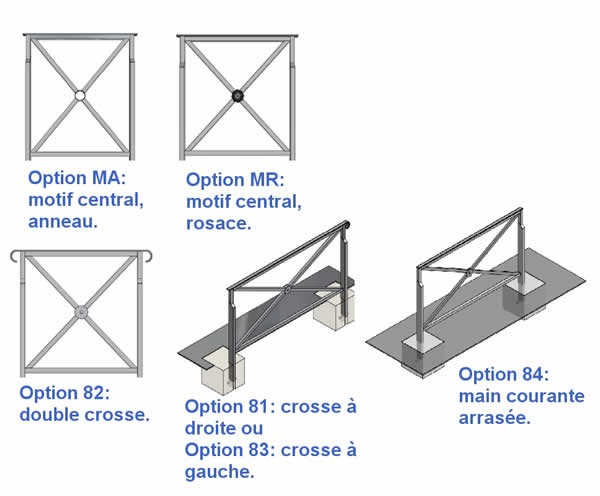 Option MA: motif central, anneau.

Option MR: motif central, rosace.

Option 82: double crosse.

Option 81: crosse à droite ou
Option 83: crosse à gauche.

Option 84: main courante arrasée.